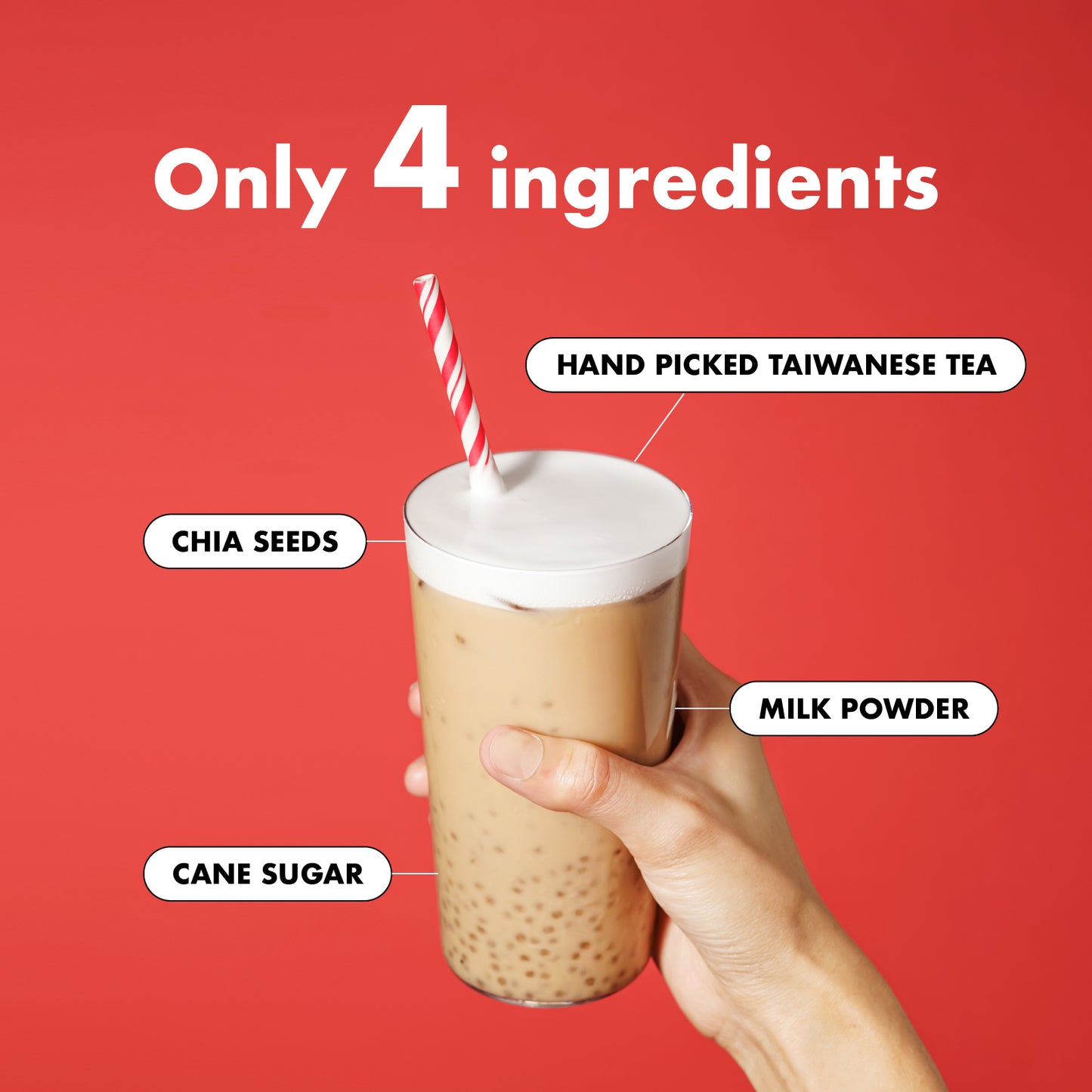 Only 4 ingredients

HAND PICKED TAIWANESE TEA

CHIA SEEDS

MILK POWDER

CANE SUGAR